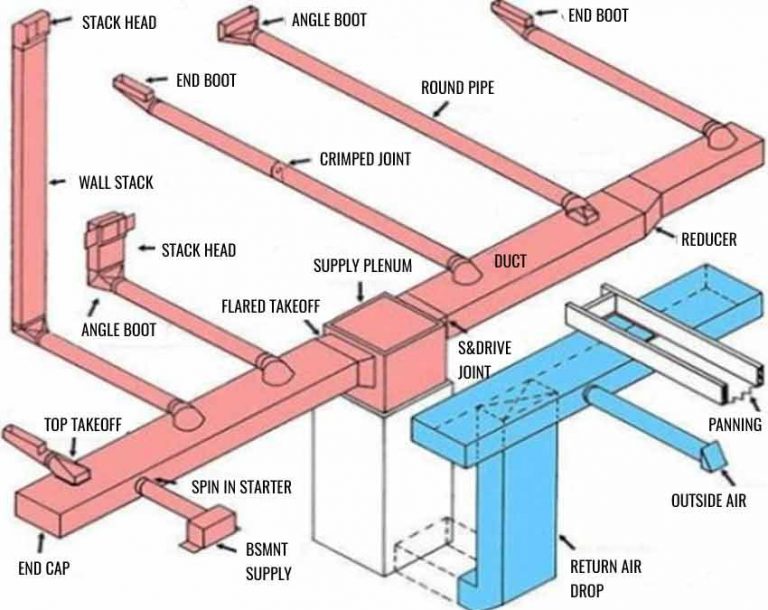 STACK HEAD
ANGLE BOOT
END BOOT
END BOOT
ROUND PIPE
CRIMPED JOINT
WALL STACK
STACK HEAD
REDUCER
SUPPLY PLENUM
DUCT
FLARED TAKEOFF
ANGLE BOOT
S&DRIVE JOINT
TOP TAKEOFF
PANNING
SPIN IN STARTER
OUTSIDE AIR
END CAP
BSMNT SUPPLY
RETURN AIR DROP